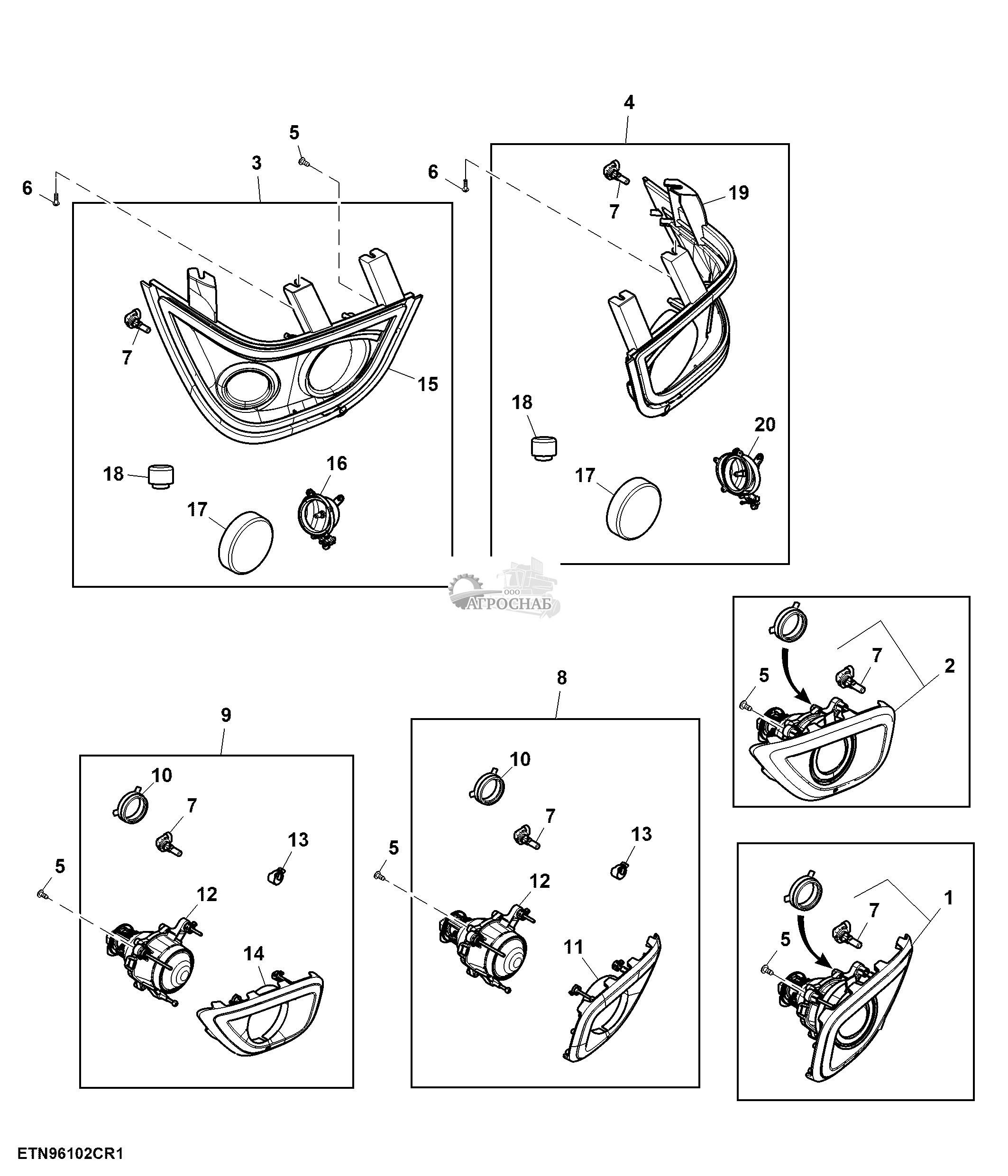 4
5
3
6
6
7
19
7
15
18
20
18
16
17
17
ООО
АГРОСНАБ
7
2
5
8
9
10
10
7
7
13
13
5
5
12
12
1
7
5
14
11
ETN96102CR1